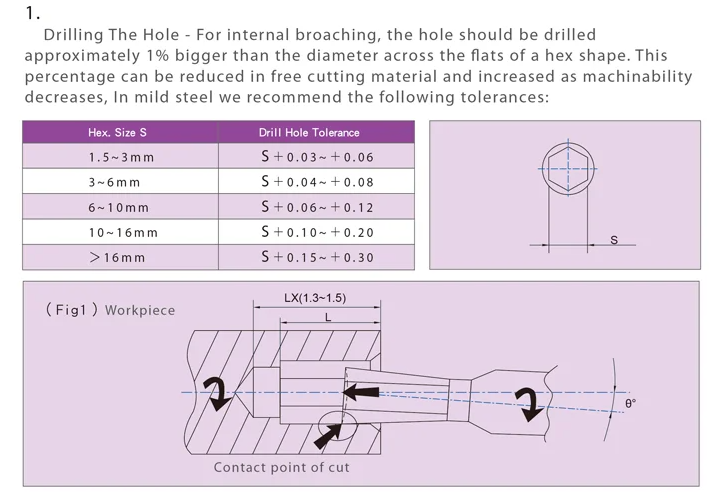 1.

Drilling The Hole - For internal broaching, the hole should be drilled approximately 1% bigger than the diameter across the flats of a hex shape. This percentage can be reduced in free cutting material and increased as machinability decreases, In mild steel we recommend the following tolerances:

| Hex. Size S | Drill Hole Tolerance |
|---|---|
| 1.5~3mm | S+0.03~+0.06 |
| 3~6mm | S+0.04~+0.08 |
| 6~10mm | S+0.06~+0.12 |
| 10~16mm | S+0.10~+0.20 |
| >16mm | S+0.15~+0.30 |

S

(Fig1) Workpiece

LX(1.3~1.5)

L

θ°

Contact point of cut